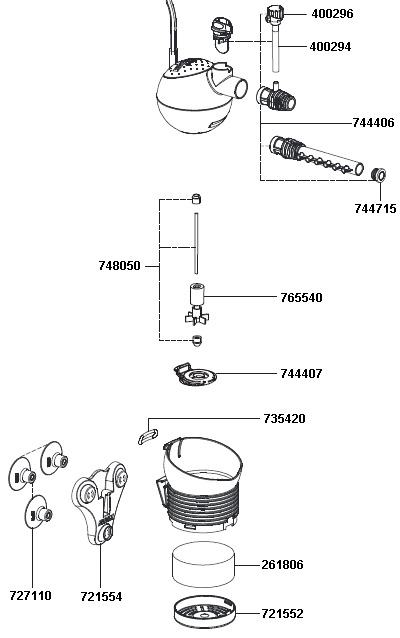 400296
400294
744406
744715
748050
765540
744407
735420
261806
727110
721554
721552